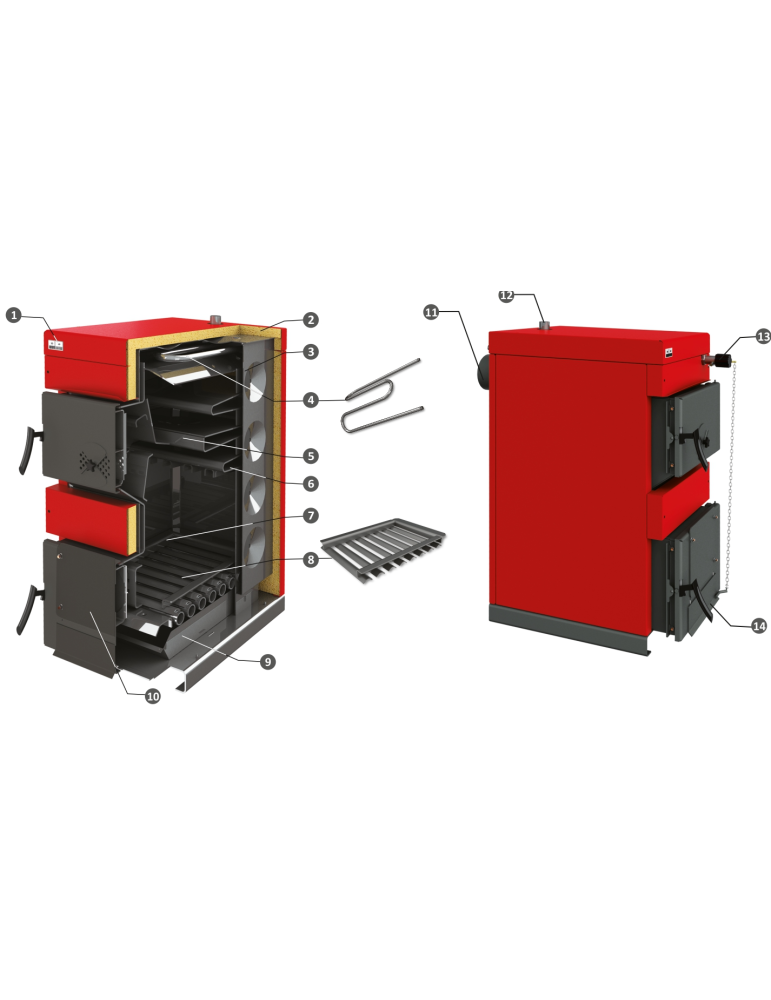 1
2
3
4
5
6
7
8
9
10
11
12
13
14